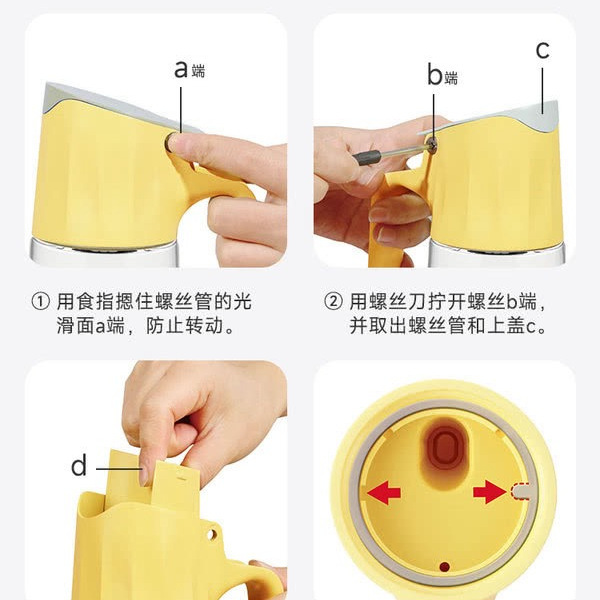 a端

b端

c

① 用食指摁住螺丝管的光滑面a端，防止转动。

② 用螺丝刀拧开螺丝b端，并取出螺丝管和上盖c。

d